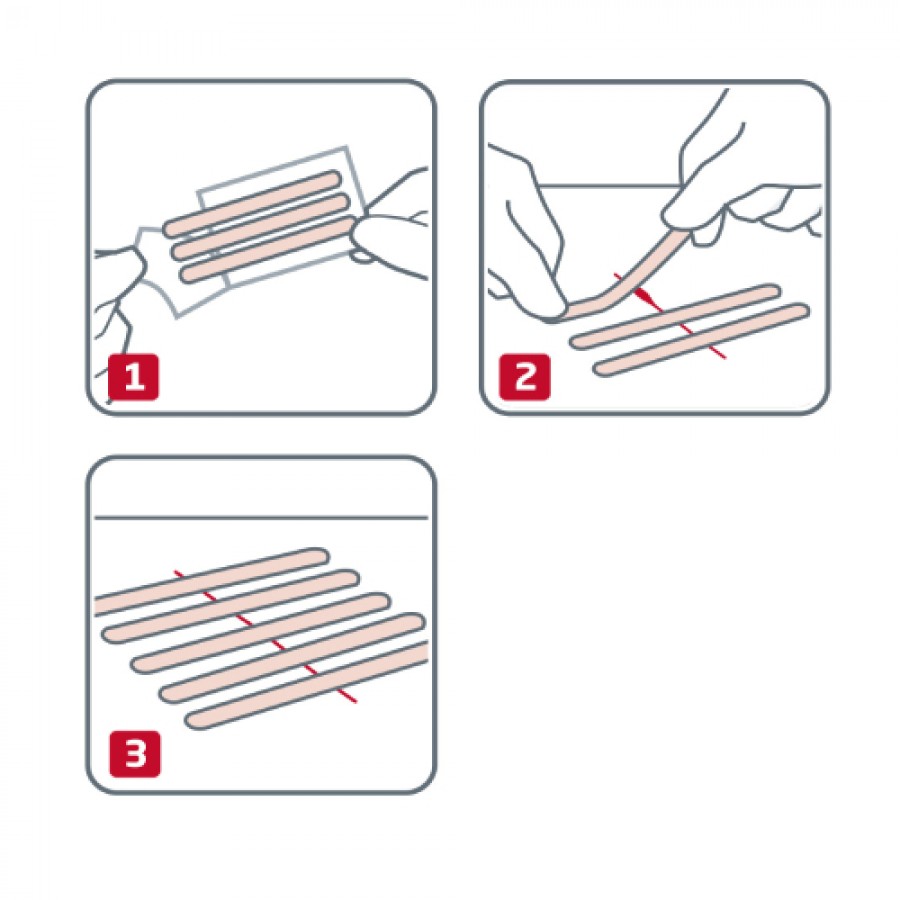 1

2

3