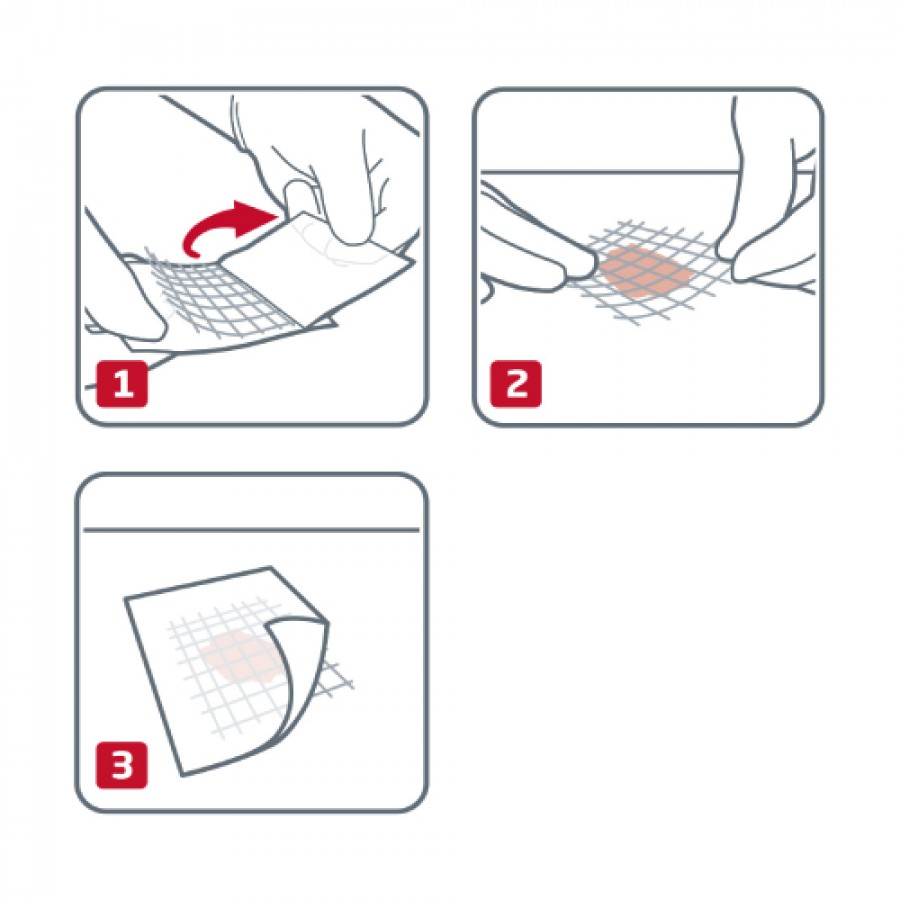 1

2

3