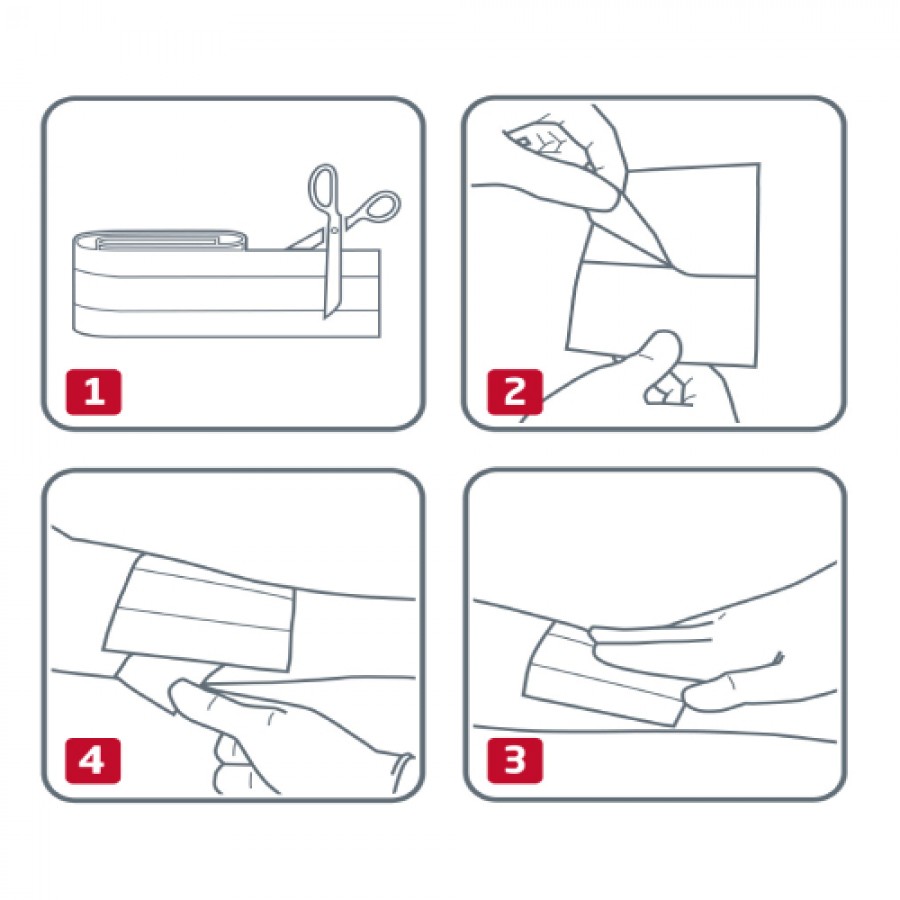 1

2

4

3