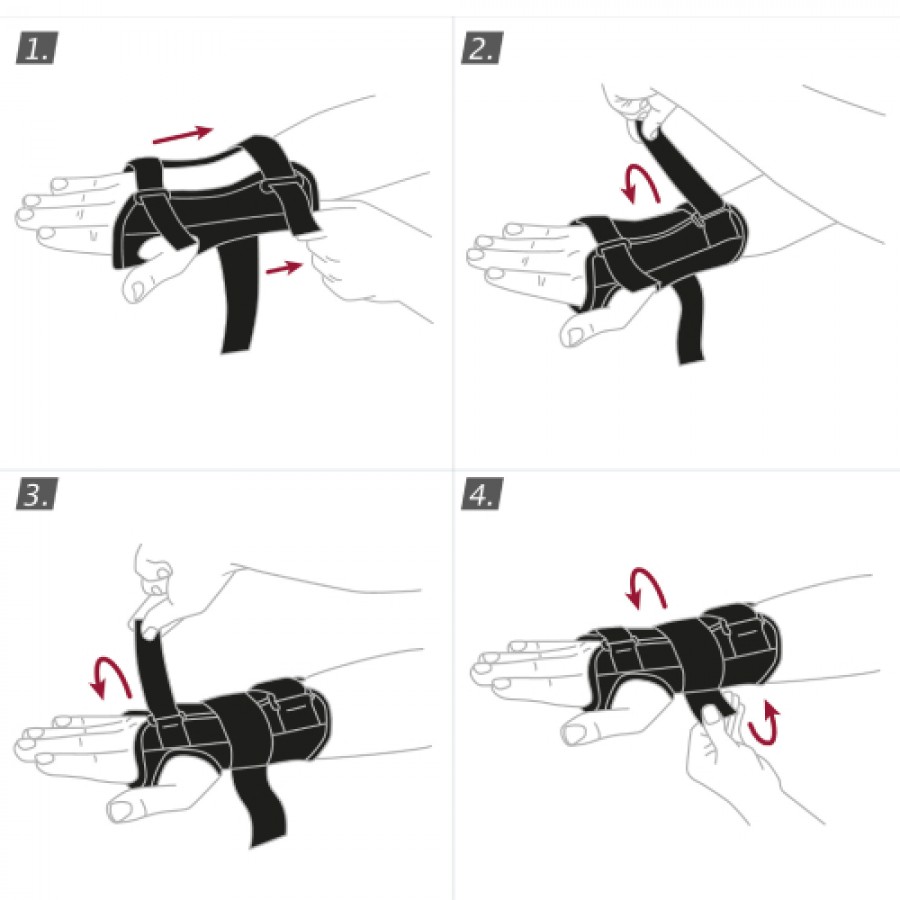 1.

2.

3.

4.