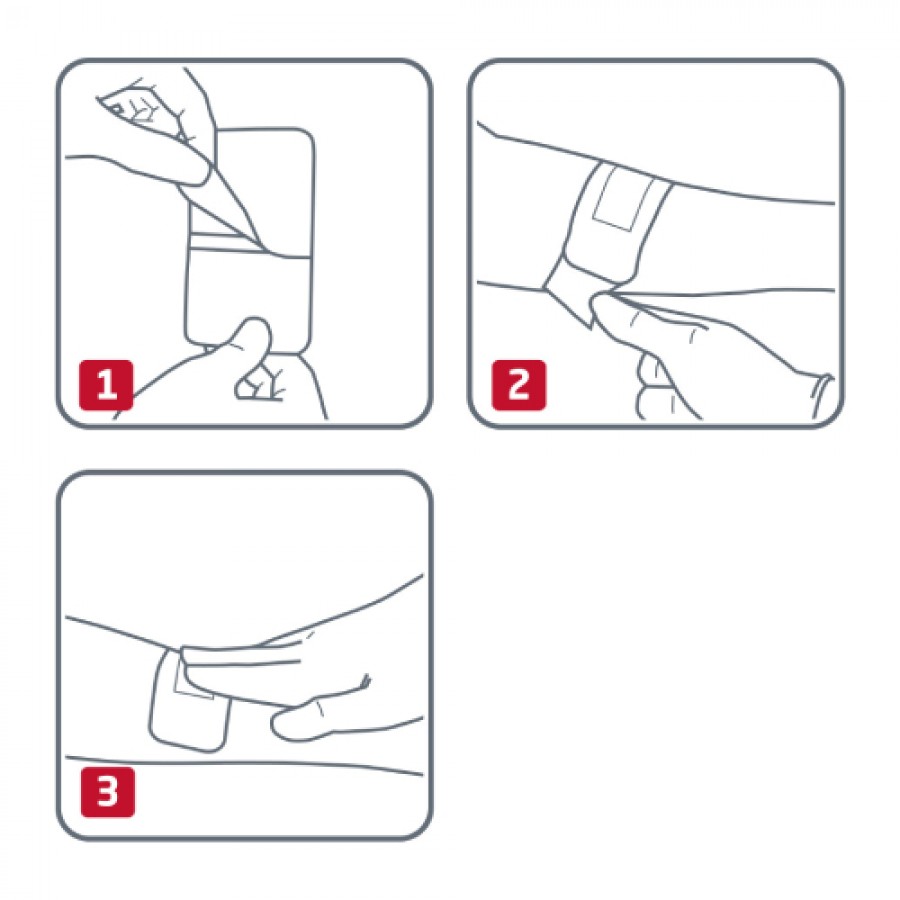 1

2

3